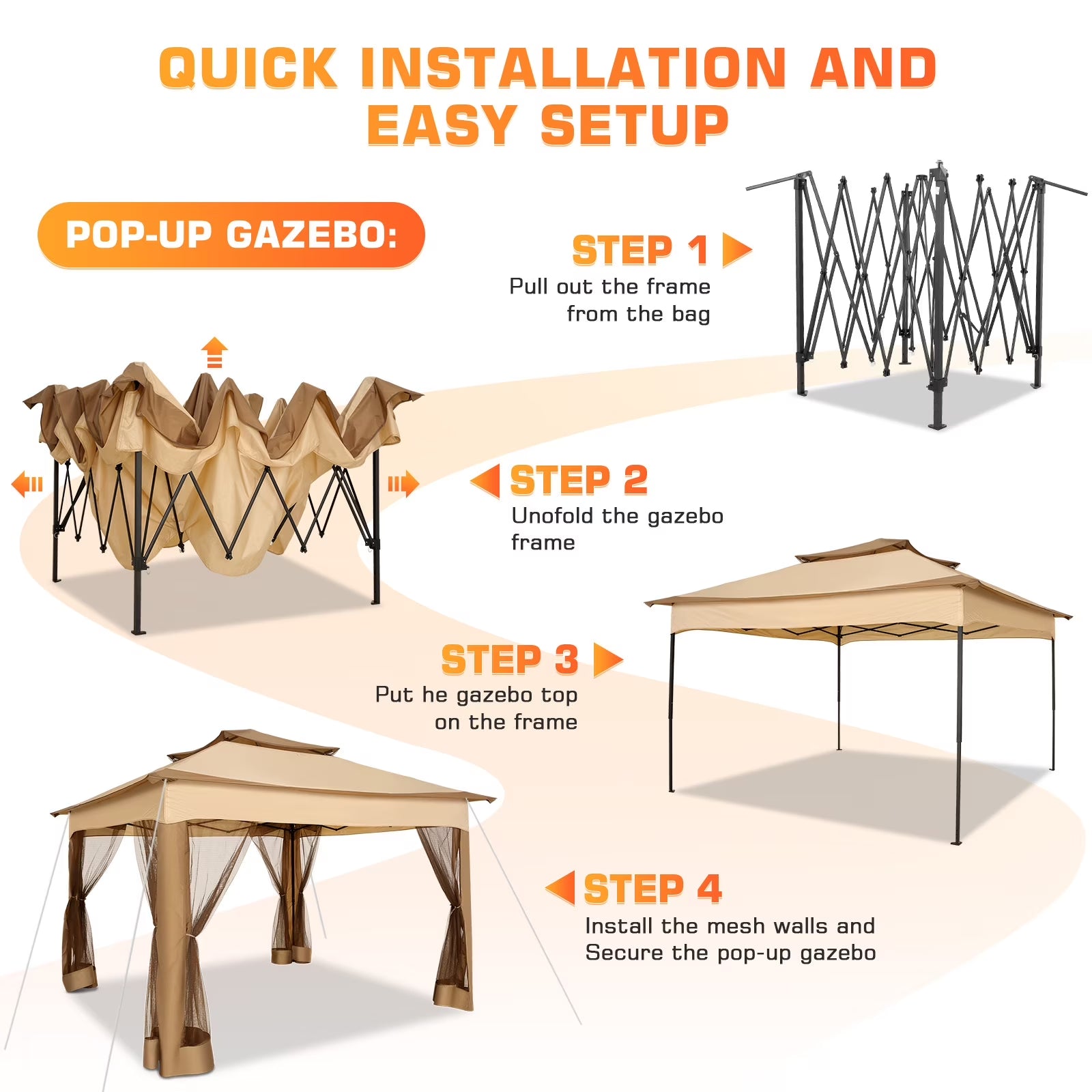 QUICK INSTALLATION AND EASY SETUP

POP-UP GAZEBO:

STEP 1
Pull out the frame from the bag

STEP 2
Unofold the gazebo frame

STEP 3
Put he gazebo top on the frame

STEP 4
Install the mesh walls and Secure the pop-up gazebo