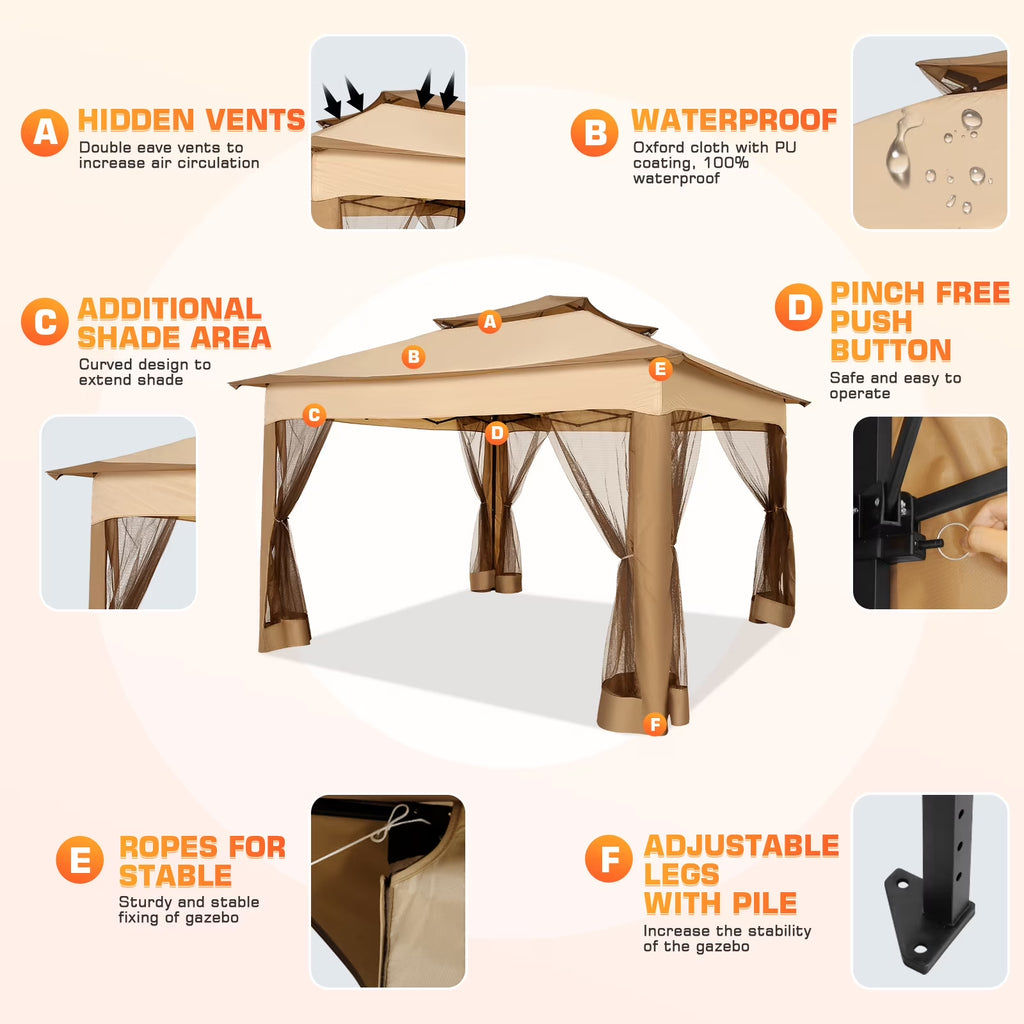 A HIDDEN VENTS
Double eave vents to increase air circulation

B WATERPROOF
Oxford cloth with PU coating, 100% waterproof

C ADDITIONAL SHADE AREA
Curved design to extend shade

D PINCH FREE PUSH BUTTON
Safe and easy to operate

A
B
E
C
D
F

E ROPES FOR STABLE
Sturdy and stable fixing of gazebo

F ADJUSTABLE LEGS WITH PILE
Increase the stability of the gazebo